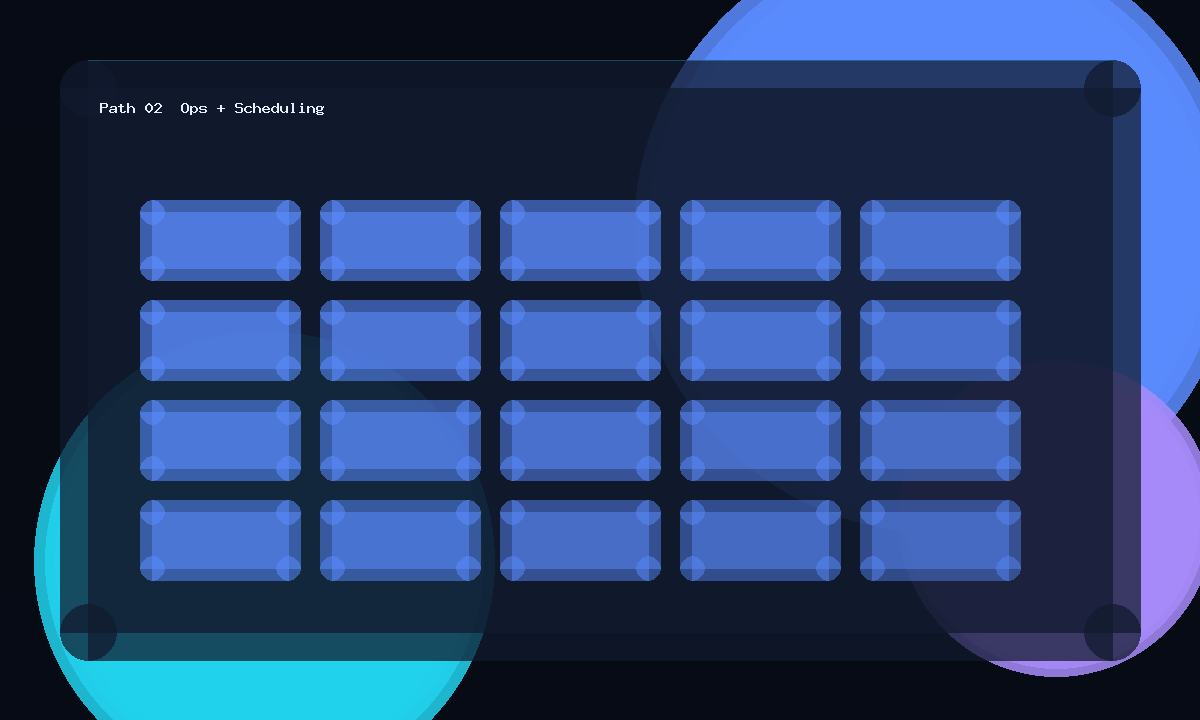 Path 02  Ops + Scheduling